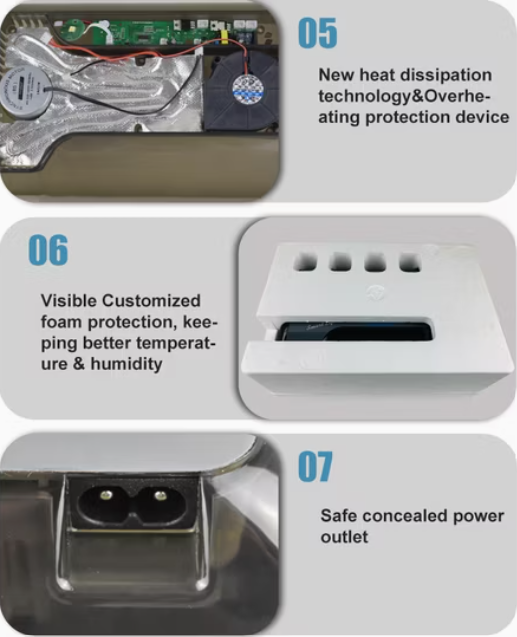 05

New heat dissipation technology&Overheating protection device

06

Visible Customized foam protection, keeping better temperature & humidity

07

Safe concealed power outlet