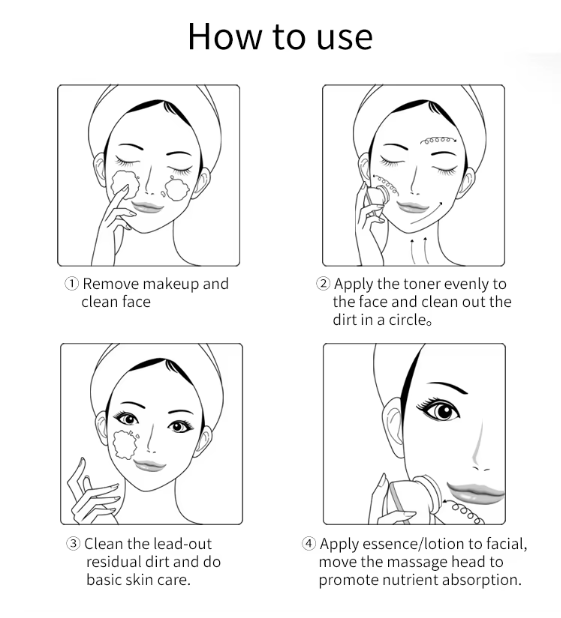 How to use

① Remove makeup and clean face

② Apply the toner evenly to the face and clean out the dirt in a circle。

③ Clean the lead-out residual dirt and do basic skin care.

④ Apply essence/lotion to facial, move the massage head to promote nutrient absorption.